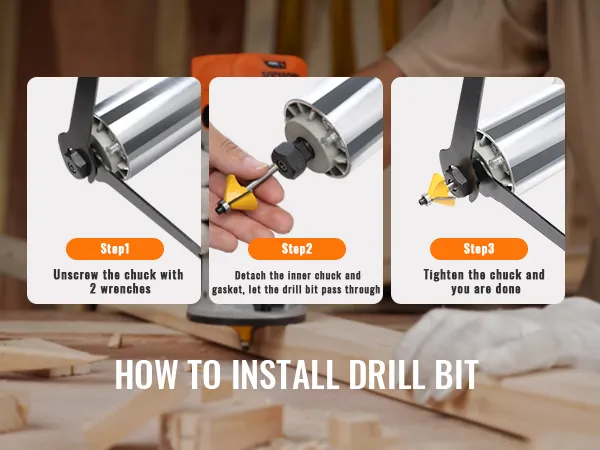 Step1

Unscrew the chuck with 2 wrenches

Step2

Detach the inner chuck and gasket, let the drill bit pass through

Step3

Tighten the chuck and you are done

HOW TO INSTALL DRILL BIT