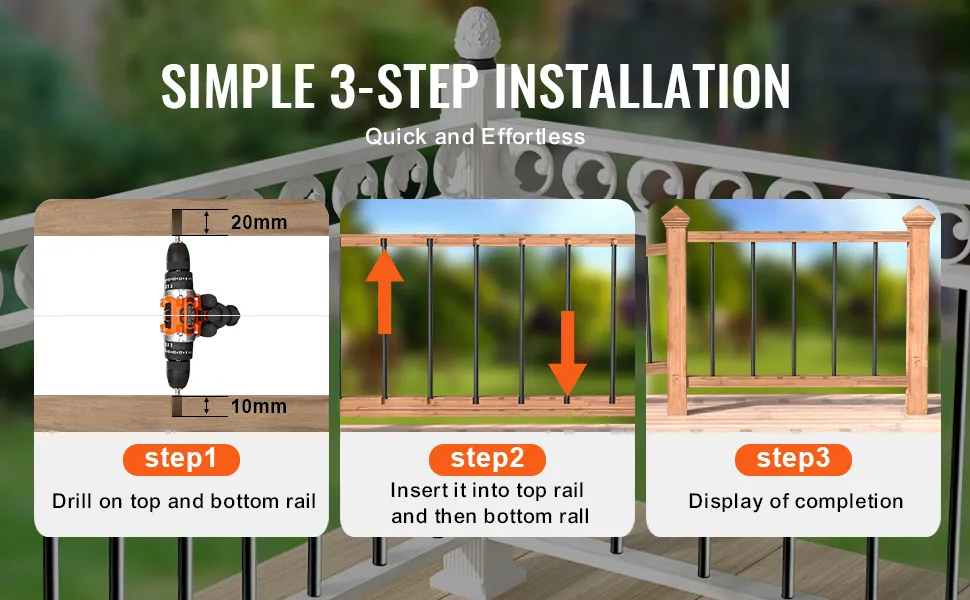 SIMPLE 3-STEP INSTALLATION
Quick and Effortless

20mm
10mm
step1
Drill on top and bottom rail

step2
Insert it into top rail and then bottom rall

step3
Display of completion