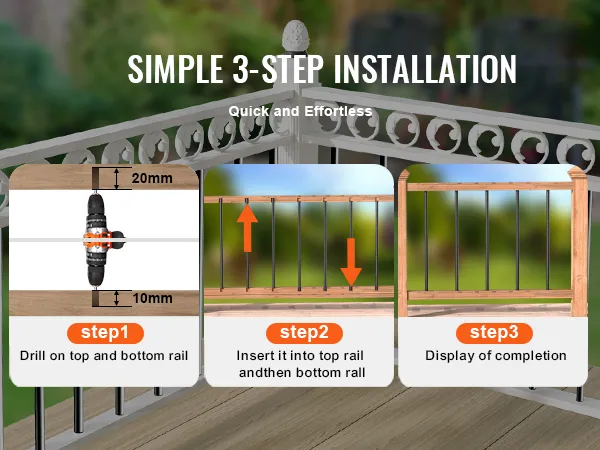 SIMPLE 3-STEP INSTALLATION

Quick and Effortless

20mm

10mm

step1

Drill on top and bottom rail

step2

Insert it into top rail andthen bottom rall

step3

Display of completion