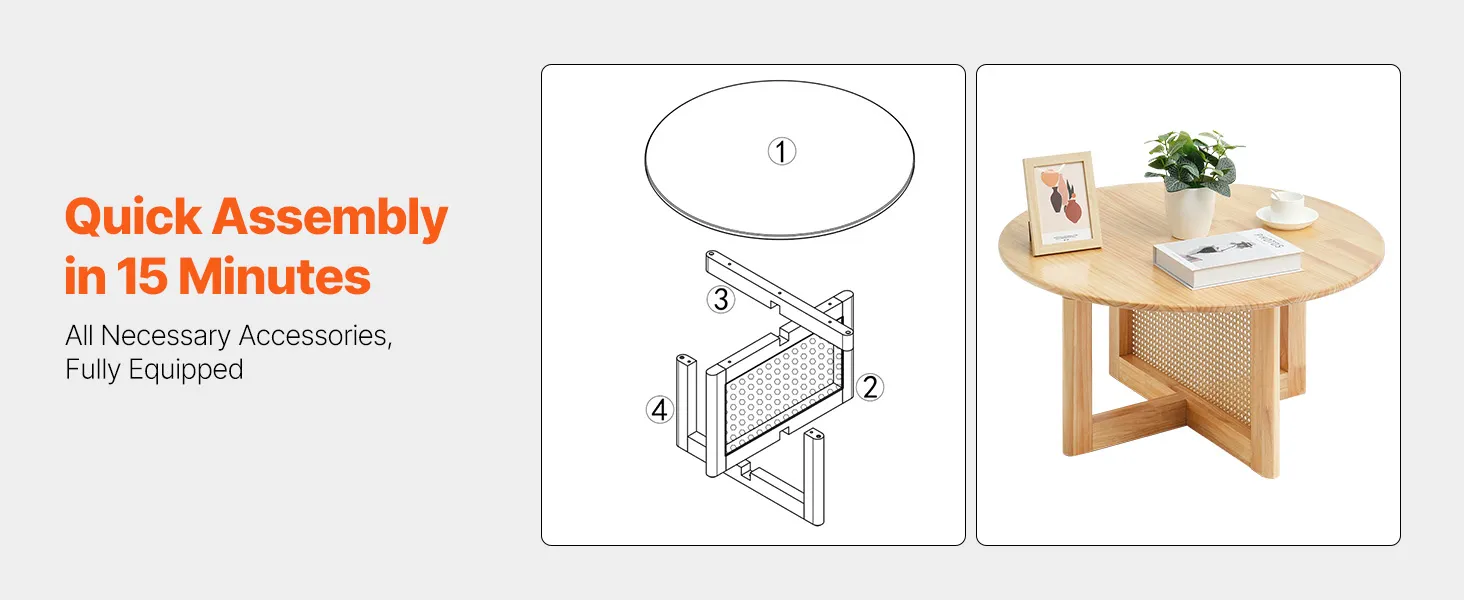 Quick Assembly in 15 Minutes

All Necessary Accessories, Fully Equipped

①

③

②

④