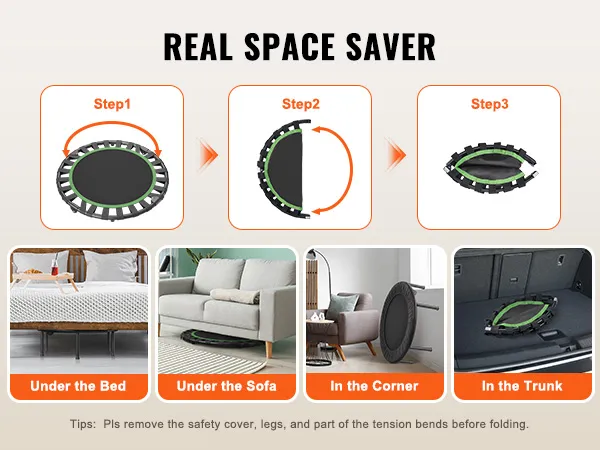 REAL SPACE SAVER

Step1

Step2

Step3

Under the Bed

Under the Sofa

In the Corner

In the Trunk

Tips: Pls remove the safety cover, legs, and part of the tension bends before folding.