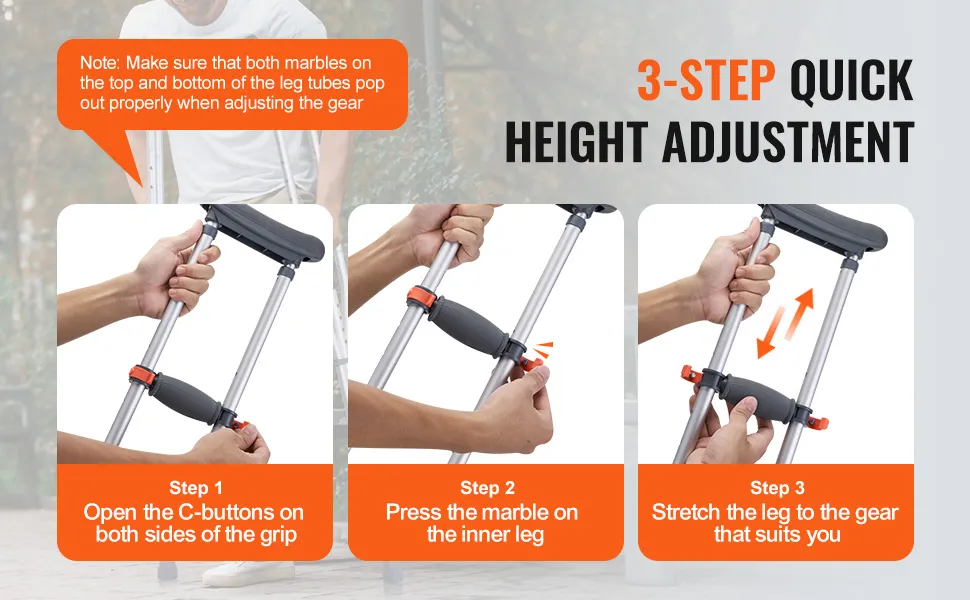 Note: Make sure that both marbles on the top and bottom of the leg tubes pop out properly when adjusting the gear

3-STEP QUICK HEIGHT ADJUSTMENT

Step 1
Open the C-buttons on both sides of the grip

Step 2
Press the marble on the inner leg

Step 3
Stretch the leg to the gear that suits you