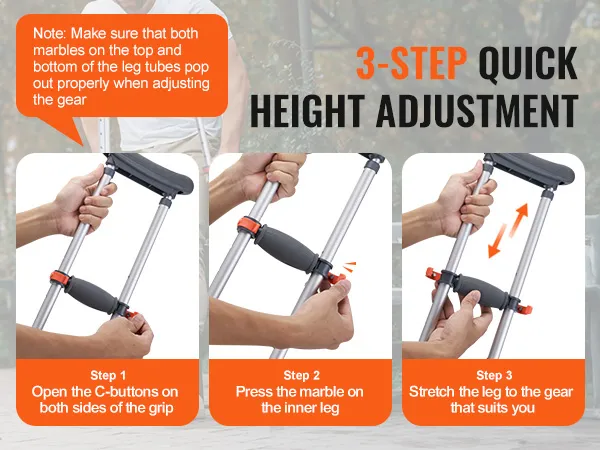 Note: Make sure that both marbles on the top and bottom of the leg tubes pop out properly when adjusting the gear

3-STEP QUICK HEIGHT ADJUSTMENT

Step 1
Open the C-buttons on both sides of the grip

Step 2
Press the marble on the inner leg

Step 3
Stretch the leg to the gear that suits you