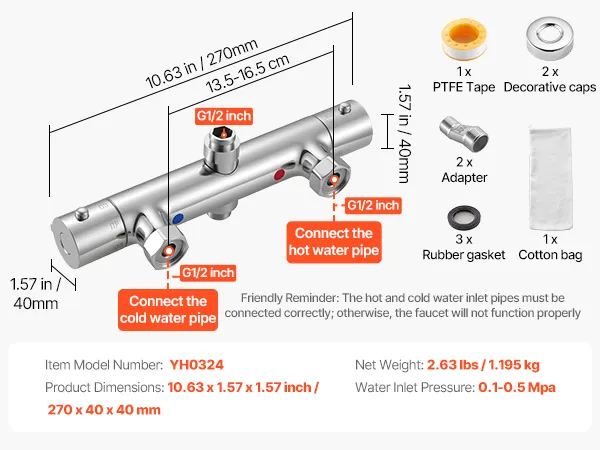 10.63 in / 270mm

13.5-16.5 cm

1.57 in / 40mm

G1/2 inch

G1/2 inch

Connect the hot water pipe

G1/2 inch

Connect the cold water pipe

1.57 in / 40mm

1 x
PTFE Tape

2 x
Decorative caps

2 x
Adapter

3 x
Rubber gasket

1 x
Cotton bag

Friendly Reminder: The hot and cold water inlet pipes must be connected correctly; otherwise, the faucet will not function properly

Item Model Number: YH0324

Product Dimensions: 10.63 x 1.57 x 1.57 inch / 270 x 40 x 40 mm

Net Weight: 2.63 lbs / 1.195 kg

Water Inlet Pressure: 0.1-0.5 Mpa