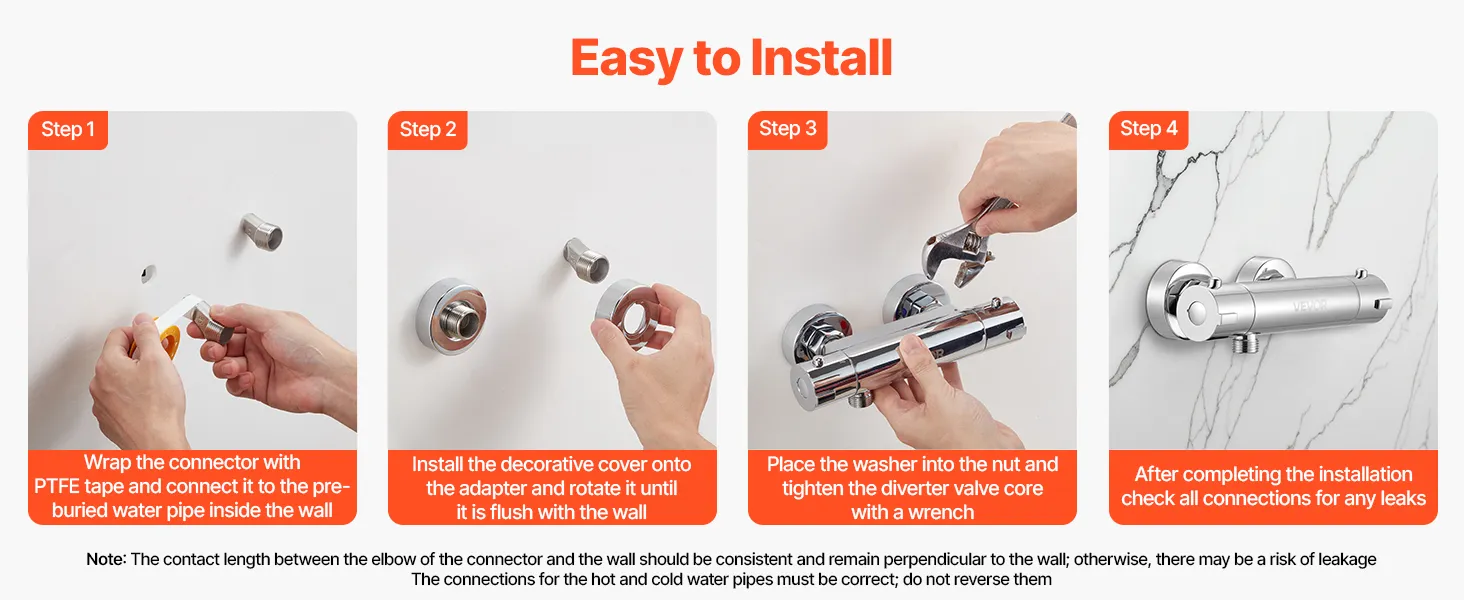 Easy to Install

Step 1

Wrap the connector with PTFE tape and connect it to the pre-buried water pipe inside the wall

Step 2

Install the decorative cover onto the adapter and rotate it until it is flush with the wall

Step 3

Place the washer into the nut and tighten the diverter valve core with a wrench

Step 4

VEVOR

After completing the installation check all connections for any leaks

Note: The contact length between the elbow of the connector and the wall should be consistent and remain perpendicular to the wall; otherwise, there may be a risk of leakage
The connections for the hot and cold water pipes must be correct; do not reverse them