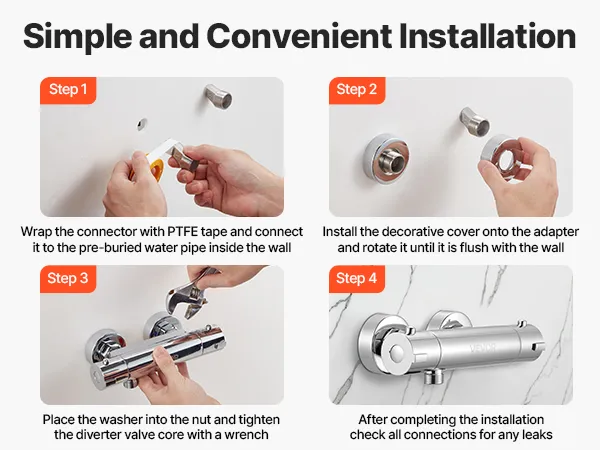 Simple and Convenient Installation

Step 1

Wrap the connector with PTFE tape and connect it to the pre-buried water pipe inside the wall

Step 2

Install the decorative cover onto the adapter and rotate it until it is flush with the wall

Step 3

Place the washer into the nut and tighten the diverter valve core with a wrench

Step 4

VEVOR

After completing the installation check all connections for any leaks