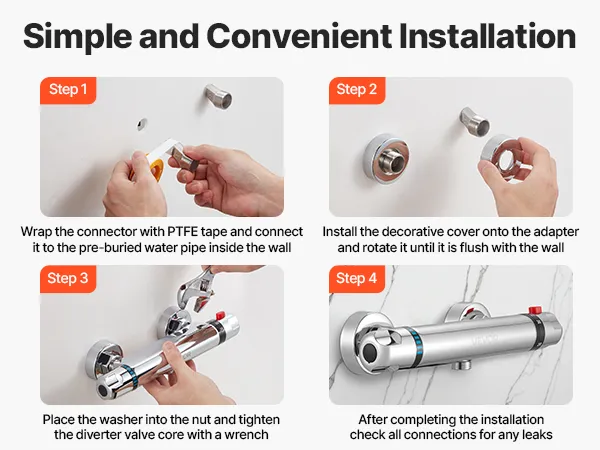 Simple and Convenient Installation

Step 1

Wrap the connector with PTFE tape and connect it to the pre-buried water pipe inside the wall

Step 2

Install the decorative cover onto the adapter and rotate it until it is flush with the wall

Step 3

Place the washer into the nut and tighten the diverter valve core with a wrench

Step 4

VEVOR

After completing the installation check all connections for any leaks