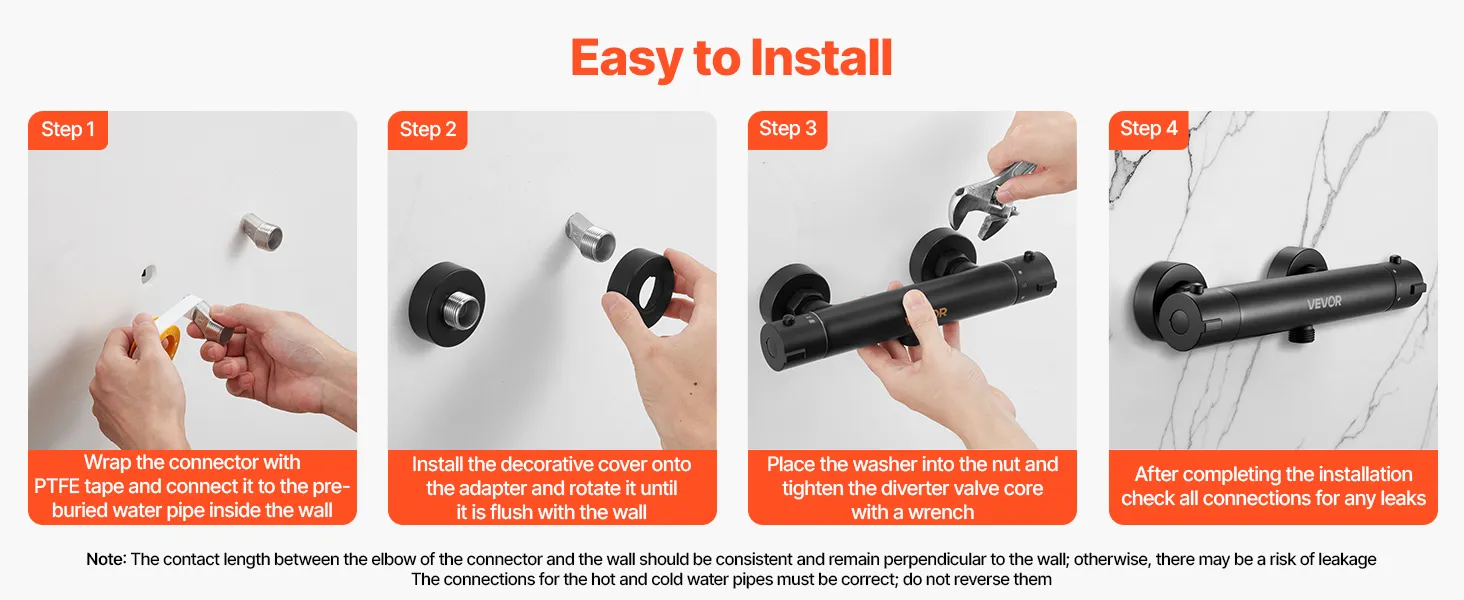 Easy to Install

Step 1

Wrap the connector with PTFE tape and connect it to the pre-buried water pipe inside the wall

Step 2

Install the decorative cover onto the adapter and rotate it until it is flush with the wall

Step 3

VEVOR

Place the washer into the nut and tighten the diverter valve core with a wrench

Step 4

VEVOR

After completing the installation check all connections for any leaks

Note: The contact length between the elbow of the connector and the wall should be consistent and remain perpendicular to the wall; otherwise, there may be a risk of leakage
The connections for the hot and cold water pipes must be correct; do not reverse them