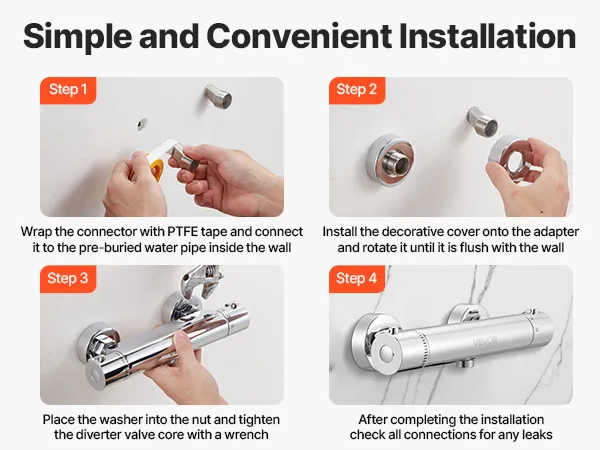 Simple and Convenient Installation

Step 1

Wrap the connector with PTFE tape and connect it to the pre-buried water pipe inside the wall

Step 2

Install the decorative cover onto the adapter and rotate it until it is flush with the wall

Step 3

Place the washer into the nut and tighten the diverter valve core with a wrench

Step 4

VEVOR

After completing the installation check all connections for any leaks