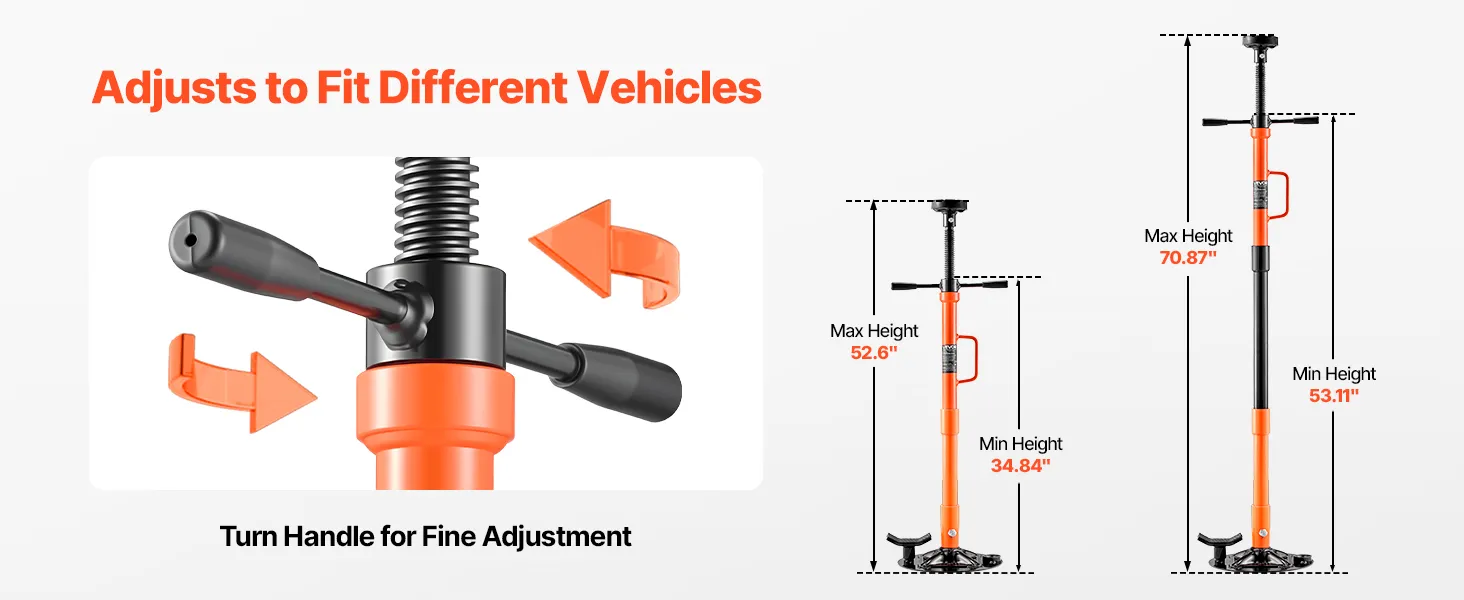 Adjusts to Fit Different Vehicles

Turn Handle for Fine Adjustment

Max Height
52.6"

Min Height
34.84"

Max Height
70.87"

Min Height
53.11"