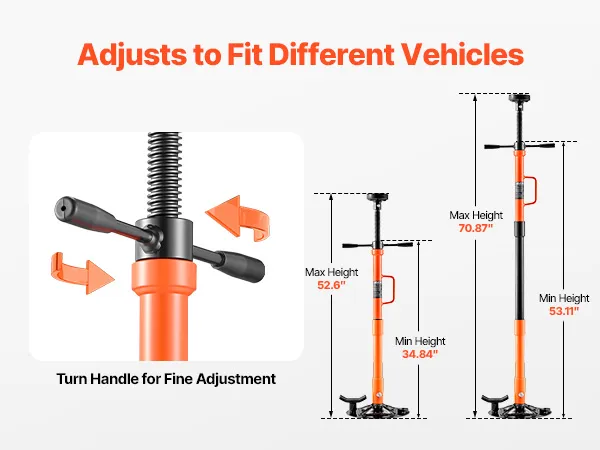 Adjusts to Fit Different Vehicles

Turn Handle for Fine Adjustment

Max Height
52.6"

Min Height
34.84"

Max Height
70.87"

Min Height
53.11"