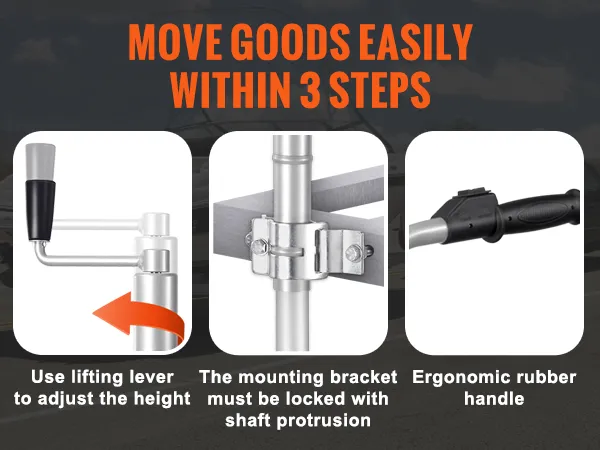 MOVE GOODS EASILY WITHIN 3 STEPS

Use lifting lever to adjust the height

The mounting bracket must be locked with shaft protrusion

Ergonomic rubber handle