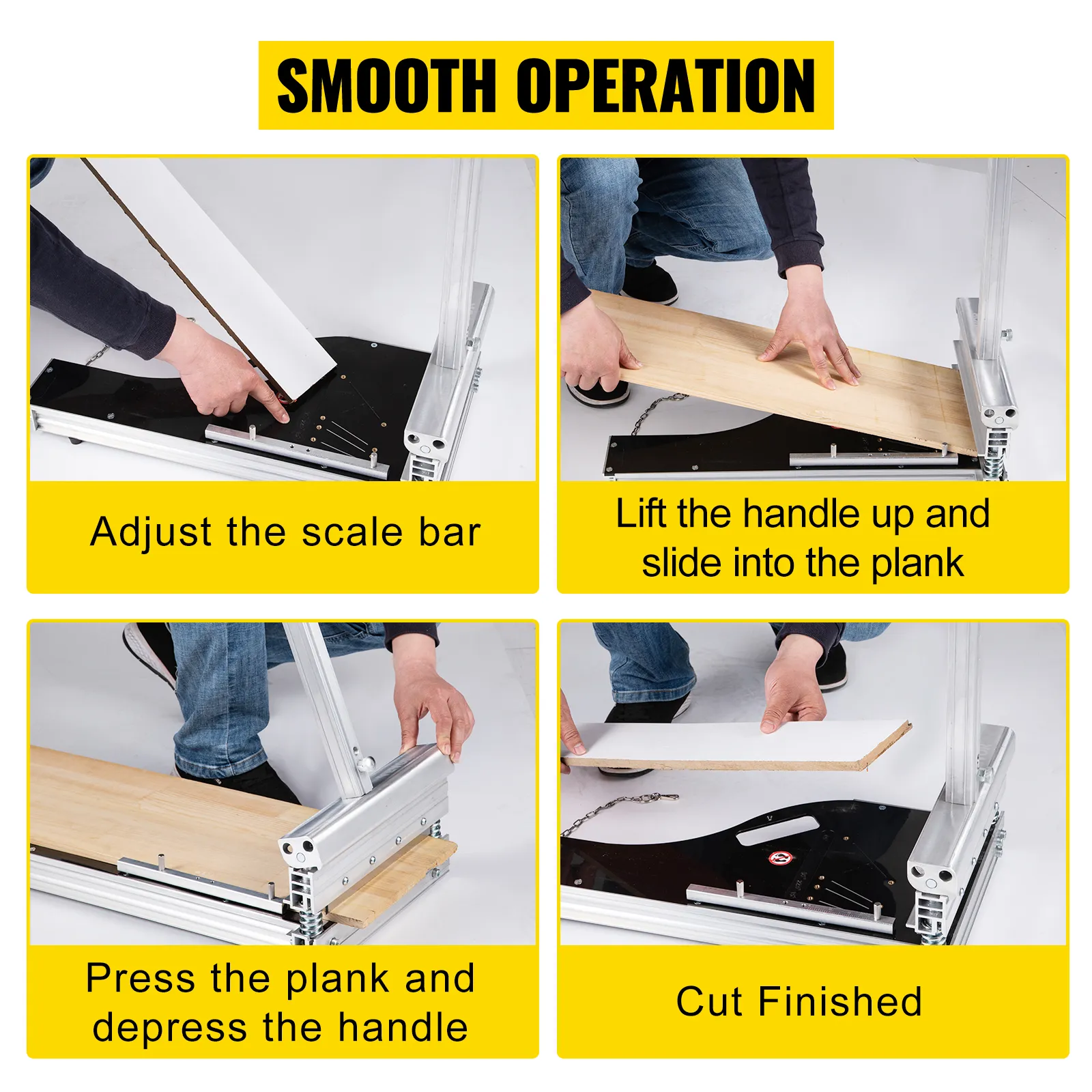 SMOOTH OPERATION

Adjust the scale bar

Lift the handle up and slide into the plank

Press the plank and depress the handle

Cut Finished