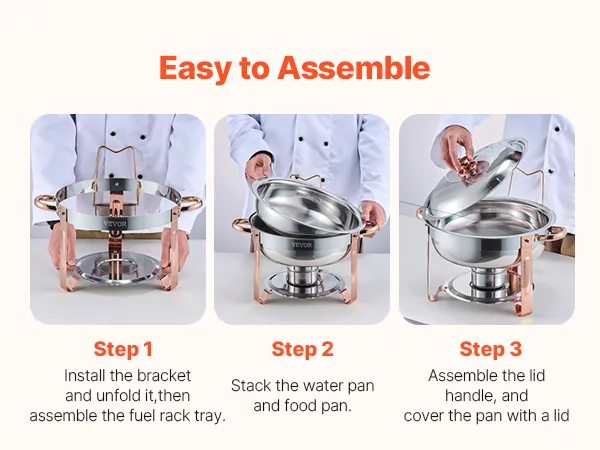 Easy to Assemble

VEVOR

VEVOR

Step 1
Install the bracket and unfold it,then assemble the fuel rack tray.

Step 2
Stack the water pan and food pan.

Step 3
Assemble the lid handle, and cover the pan with a lid