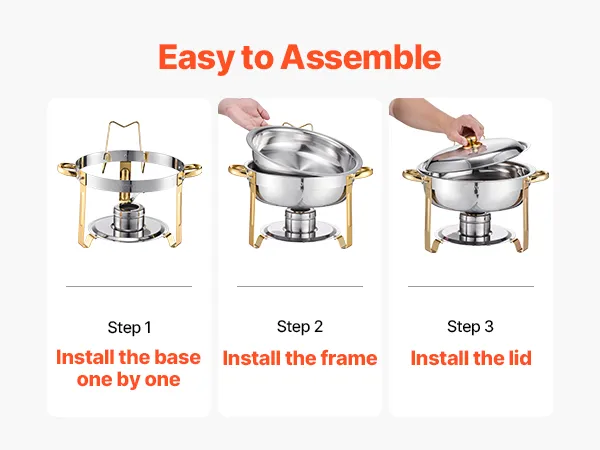 Easy to Assemble

Step 1
Install the base one by one

Step 2
Install the frame

Step 3
Install the lid