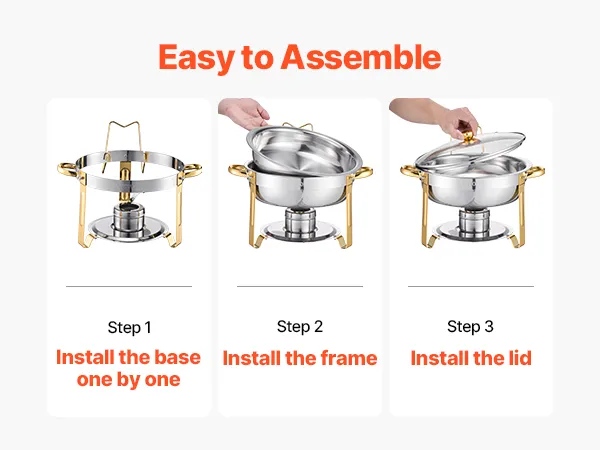 Easy to Assemble

Step 1
Install the base one by one

Step 2
Install the frame

Step 3
Install the lid