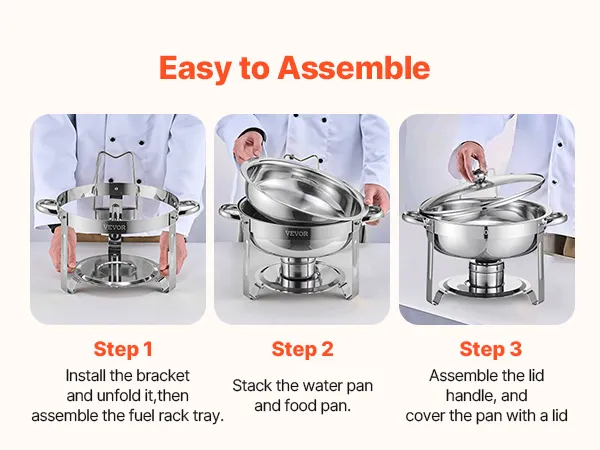 Easy to Assemble

VEVOR

VEVOR

Step 1
Install the bracket and unfold it,then assemble the fuel rack tray.

Step 2
Stack the water pan and food pan.

Step 3
Assemble the lid handle, and cover the pan with a lid