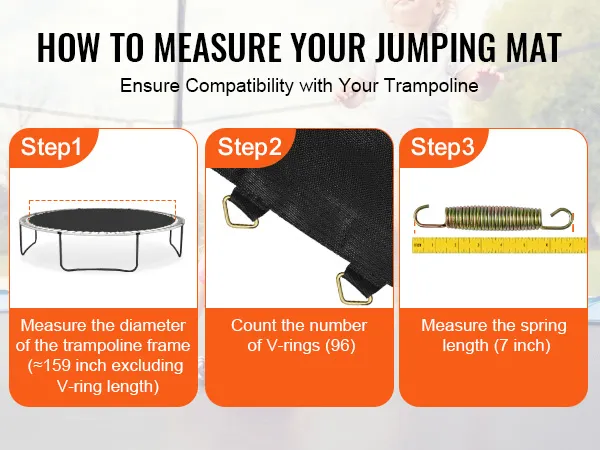 HOW TO MEASURE YOUR JUMPING MAT

Ensure Compatibility with Your Trampoline

Step1

Measure the diameter of the trampoline frame (≈159 inch excluding V-ring length)

Step2

Count the number of V-rings (96)

Step3

Measure the spring length (7 inch)