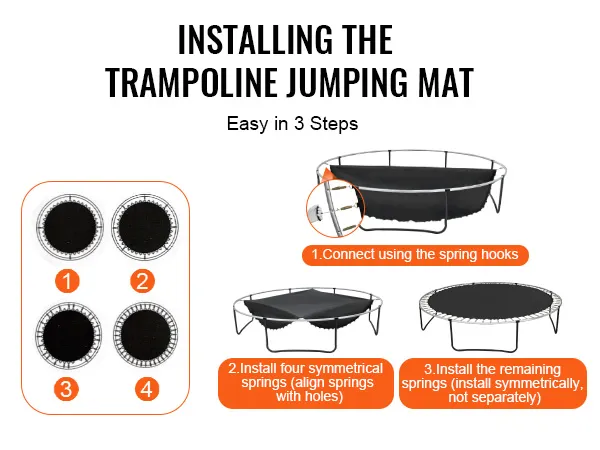 INSTALLING THE TRAMPOLINE JUMPING MAT

Easy in 3 Steps

1

2

3

4

1.Connect using the spring hooks

2.Install four symmetrical springs (align springs with holes)

3.Install the remaining springs (install symmetrically, not separately)