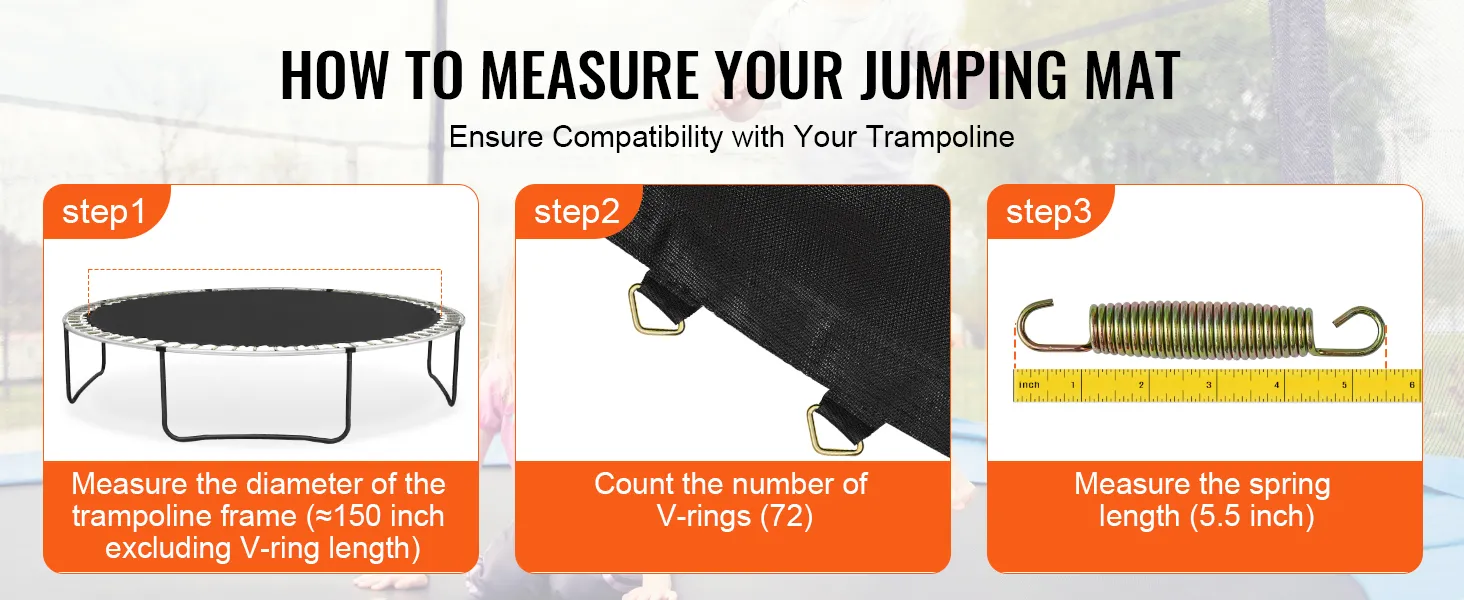 HOW TO MEASURE YOUR JUMPING MAT

Ensure Compatibility with Your Trampoline

step1

Measure the diameter of the trampoline frame (≈150 inch excluding V-ring length)

step2

Count the number of V-rings (72)

step3

inch 1 2 3 4 5 6

Measure the spring length (5.5 inch)