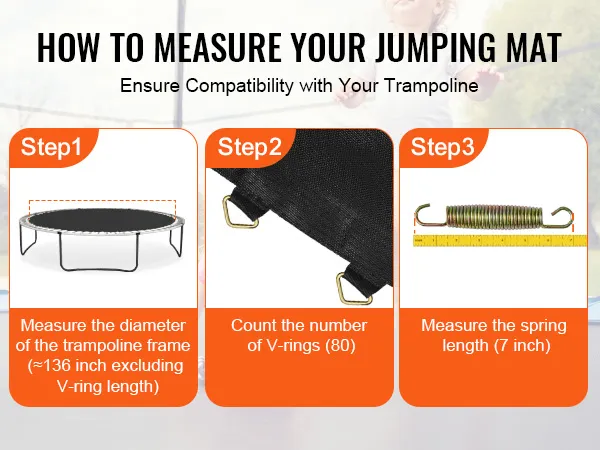 HOW TO MEASURE YOUR JUMPING MAT

Ensure Compatibility with Your Trampoline

Step1

Measure the diameter of the trampoline frame (≈136 inch excluding V-ring length)

Step2

Count the number of V-rings (80)

Step3

Measure the spring length (7 inch)