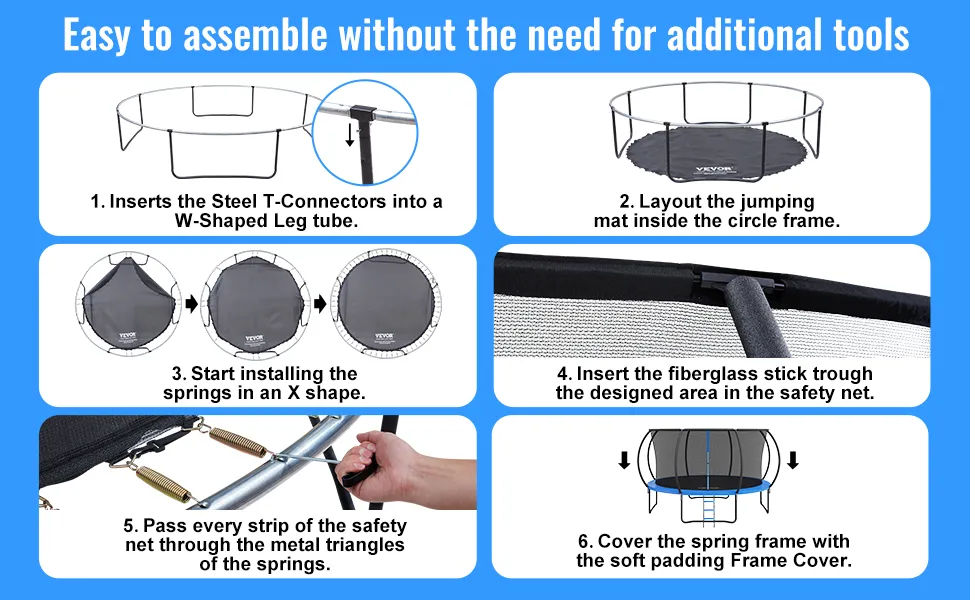 Easy to assemble without the need for additional tools

1. Inserts the Steel T-Connectors into a W-Shaped Leg tube.

VEVOR

2. Layout the jumping mat inside the circle frame.

VEVOR VEVOR VEVOR

3. Start installing the springs in an X shape.

4. Insert the fiberglass stick trough the designed area in the safety net.

5. Pass every strip of the safety net through the metal triangles of the springs.

6. Cover the spring frame with the soft padding Frame Cover.