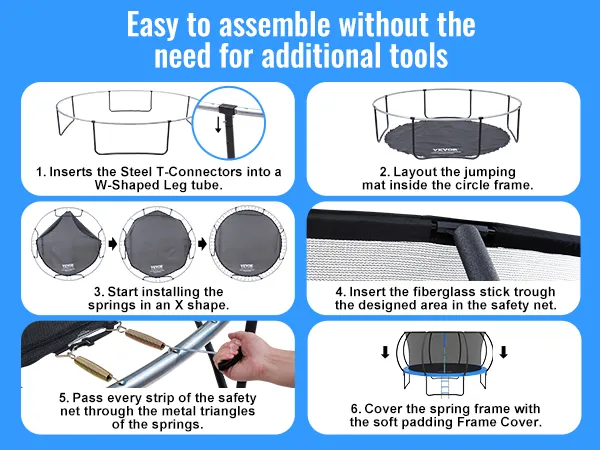 Easy to assemble without the need for additional tools

1. Inserts the Steel T-Connectors into a W-Shaped Leg tube.

VEVOR

2. Layout the jumping mat inside the circle frame.

VEVOR

VEVOR

VEVOR

3. Start installing the springs in an X shape.

4. Insert the fiberglass stick trough the designed area in the safety net.

5. Pass every strip of the safety net through the metal triangles of the springs.

6. Cover the spring frame with the soft padding Frame Cover.