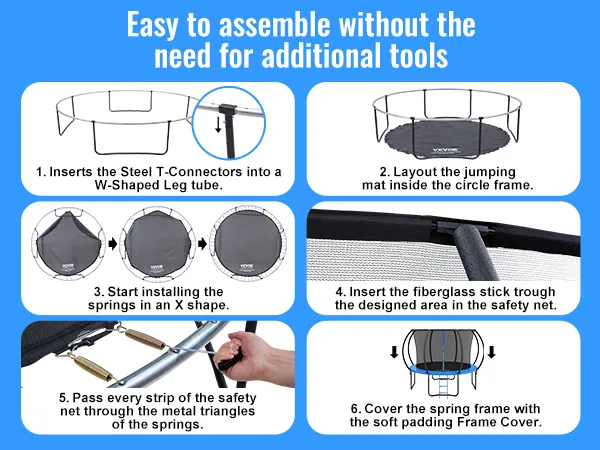 Easy to assemble without the need for additional tools

1. Inserts the Steel T-Connectors into a W-Shaped Leg tube.

VEVOR

2. Layout the jumping mat inside the circle frame.

VEVOR

VEVOR

VEVOR

3. Start installing the springs in an X shape.

4. Insert the fiberglass stick trough the designed area in the safety net.

5. Pass every strip of the safety net through the metal triangles of the springs.

6. Cover the spring frame with the soft padding Frame Cover.