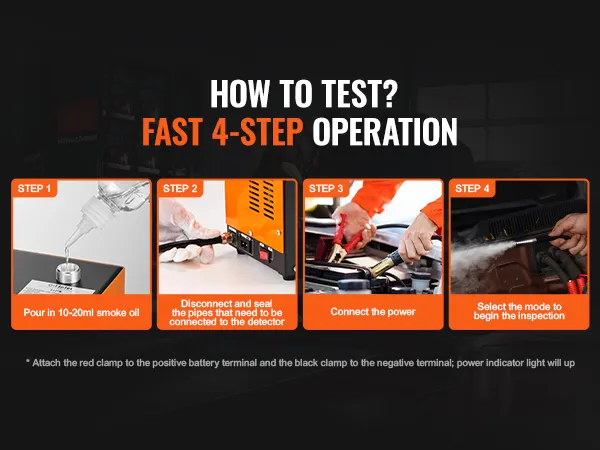 HOW TO TEST?
FAST 4-STEP OPERATION

STEP 1
Pour in 10-20ml smoke oil

STEP 2
Disconnect and seal the pipes that need to be connected to the detector

STEP 3
Connect the power

STEP 4
Select the mode to begin the inspection

* Attach the red clamp to the positive battery terminal and the black clamp to the negative terminal; power indicator light will up