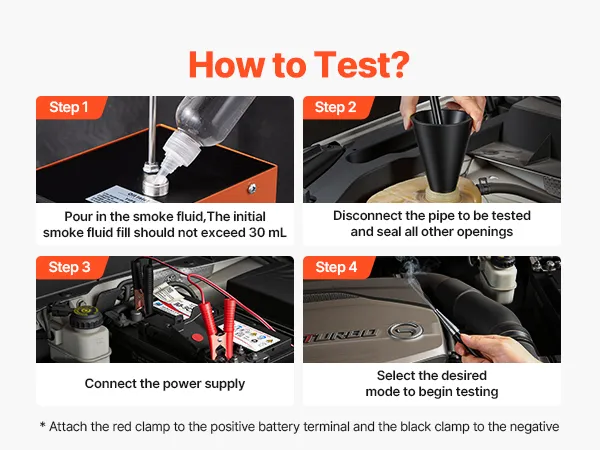 How to Test?

Step 1
Pour in the smoke fluid,The initial smoke fluid fill should not exceed 30 mL

Step 2
Disconnect the pipe to be tested and seal all other openings

Step 3
Connect the power supply

Step 4
TURBO
Select the desired mode to begin testing

* Attach the red clamp to the positive battery terminal and the black clamp to the negative