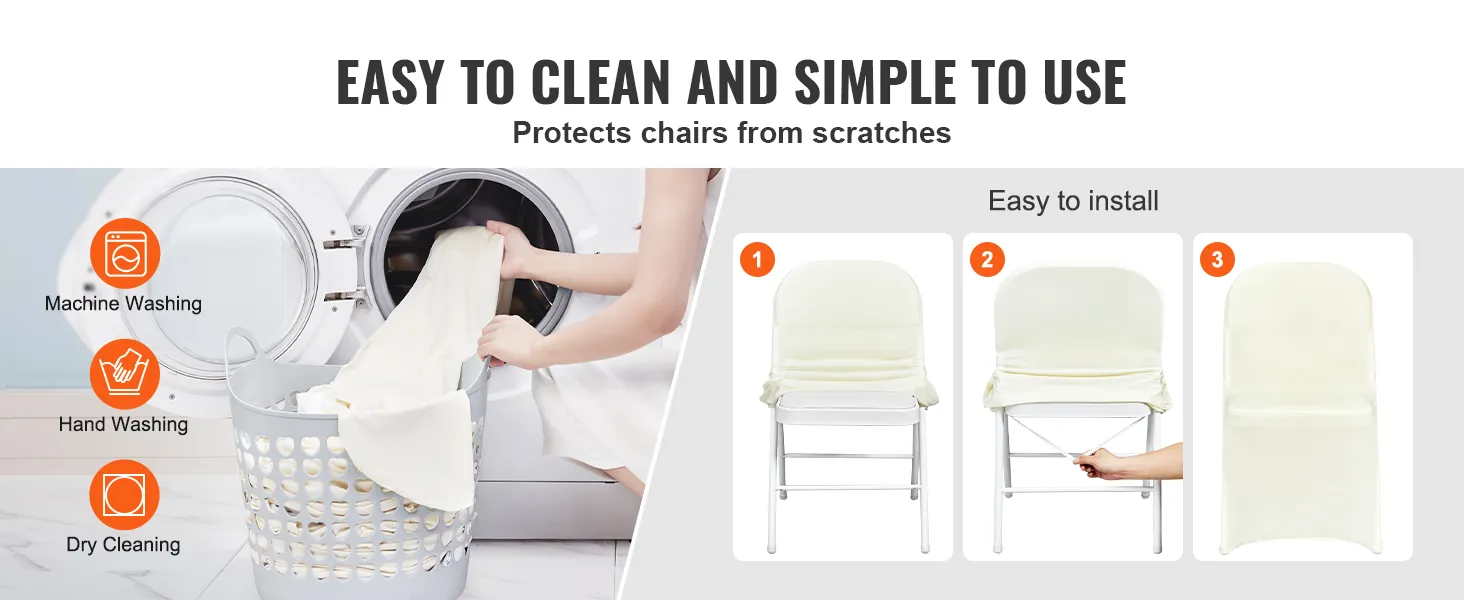 EASY TO CLEAN AND SIMPLE TO USE
Protects chairs from scratches

Machine Washing

Hand Washing

Dry Cleaning

Easy to install

1

2

3