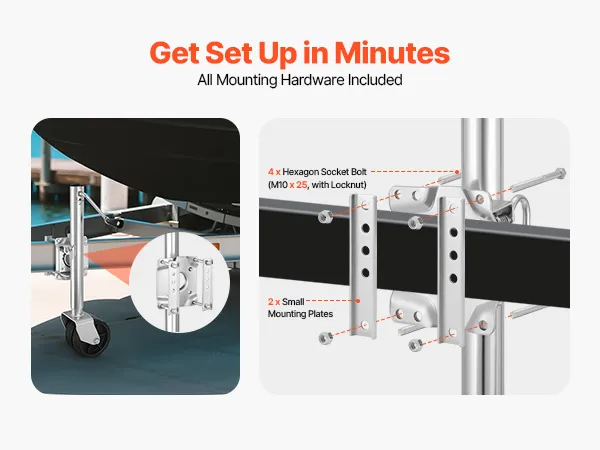 Get Set Up in Minutes
All Mounting Hardware Included

4 x Hexagon Socket Bolt (M10 x 25, with Locknut)

2 x Small Mounting Plates