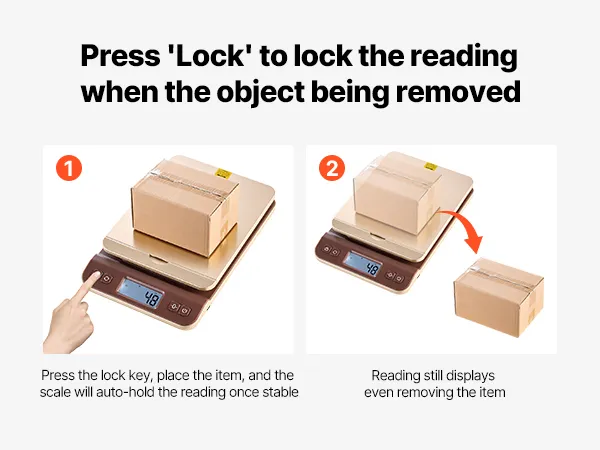 Press 'Lock' to lock the reading when the object being removed

1

48

Press the lock key, place the item, and the scale will auto-hold the reading once stable

2

48

Reading still displays even removing the item