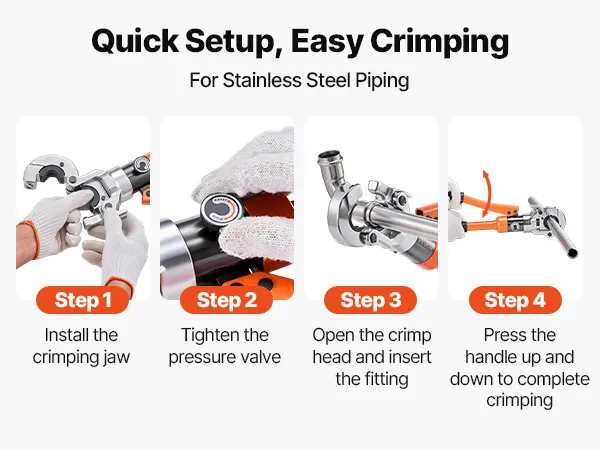 Quick Setup, Easy Crimping

For Stainless Steel Piping

Step 1

Install the crimping jaw

Step 2

Tighten the pressure valve

Step 3

Open the crimp head and insert the fitting

Step 4

Press the handle up and down to complete crimping