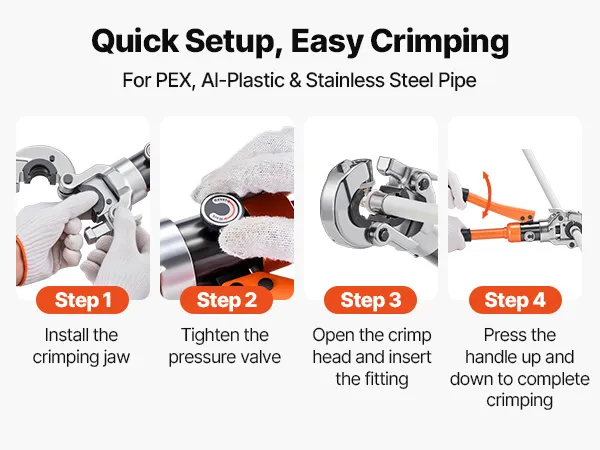 Quick Setup, Easy Crimping

For PEX, Al-Plastic & Stainless Steel Pipe

Step 1

Install the crimping jaw

Step 2

Tighten the pressure valve

Step 3

Open the crimp head and insert the fitting

Step 4

Press the handle up and down to complete crimping