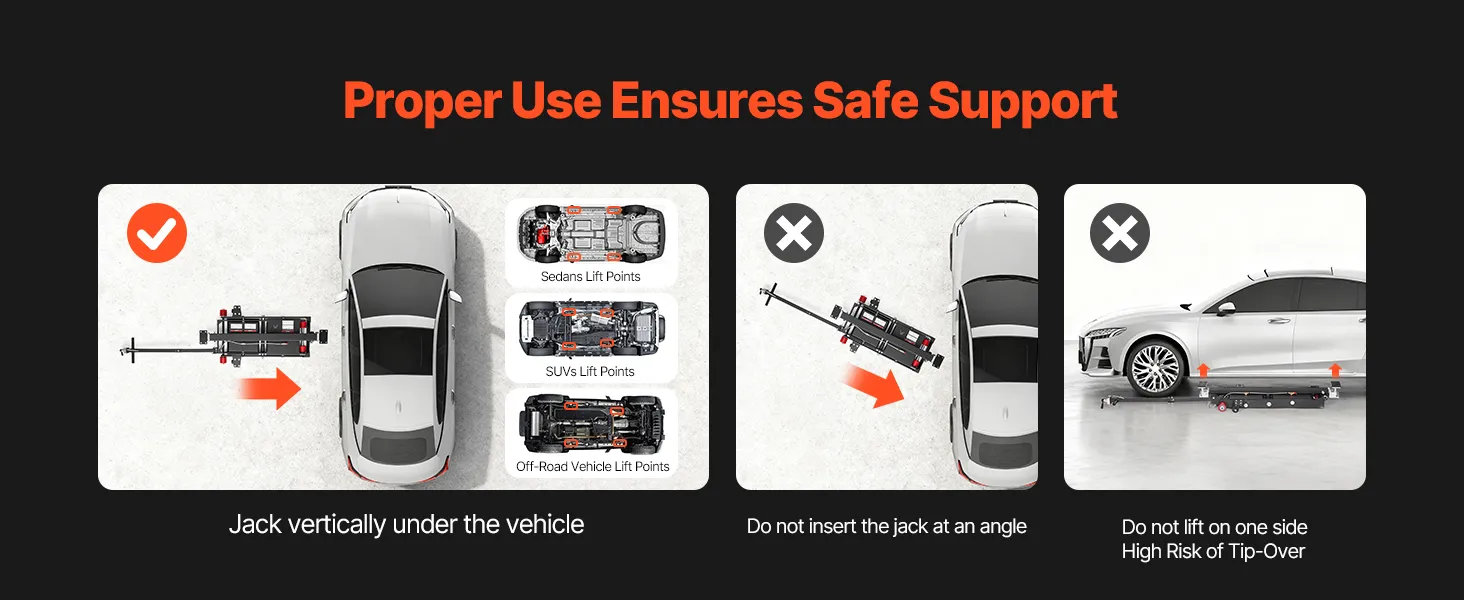 Proper Use Ensures Safe Support

Sedans Lift Points

SUVs Lift Points

Off-Road Vehicle Lift Points

Jack vertically under the vehicle

Do not insert the jack at an angle

Do not lift on one side
High Risk of Tip-Over