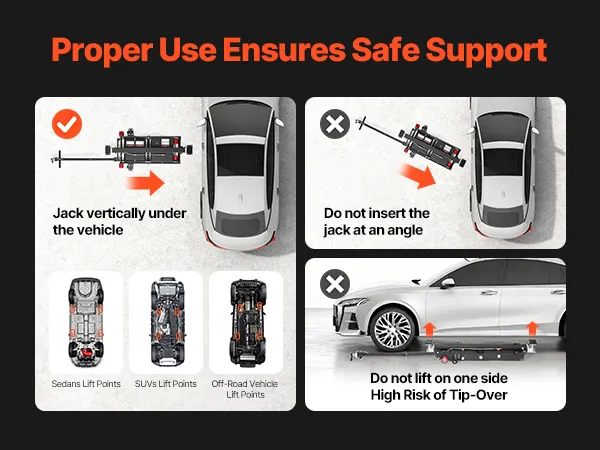 Proper Use Ensures Safe Support

Jack vertically under the vehicle

Sedans Lift Points

SUVs Lift Points

Off-Road Vehicle Lift Points

Do not insert the jack at an angle

Do not lift on one side
High Risk of Tip-Over