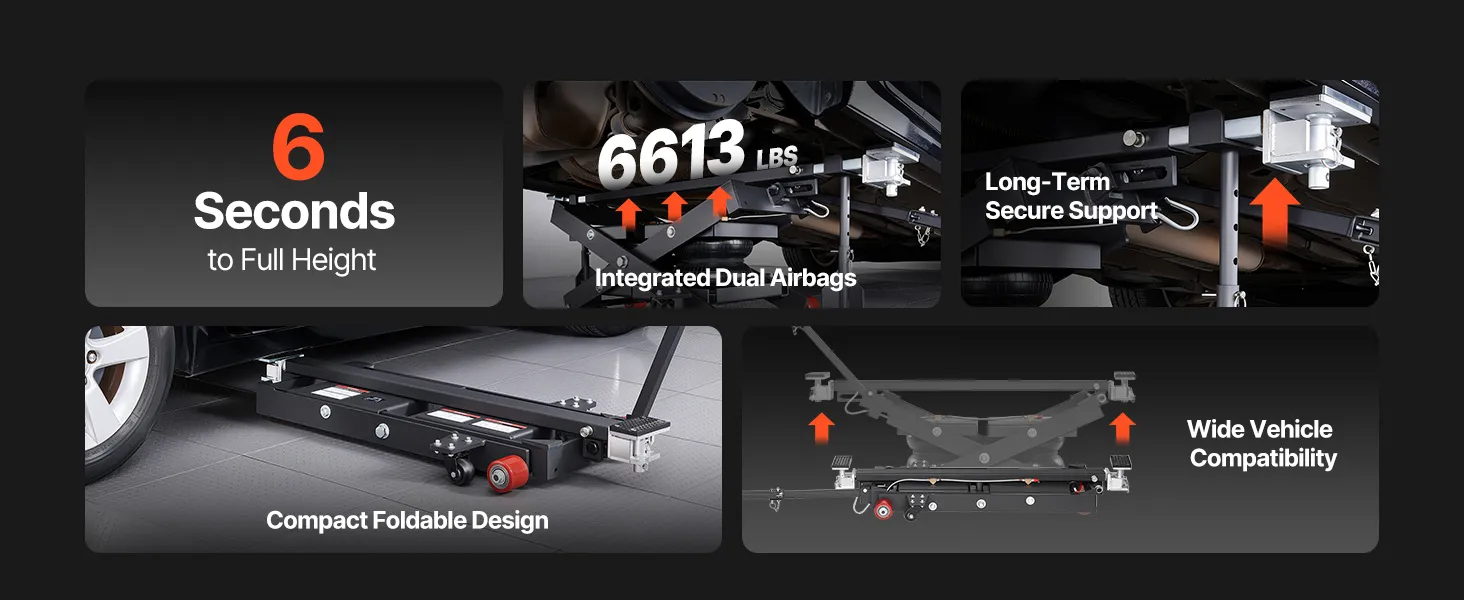 6
Seconds
to Full Height

6613 LBS

Integrated Dual Airbags

Long-Term
Secure Support

Compact Foldable Design

Wide Vehicle
Compatibility