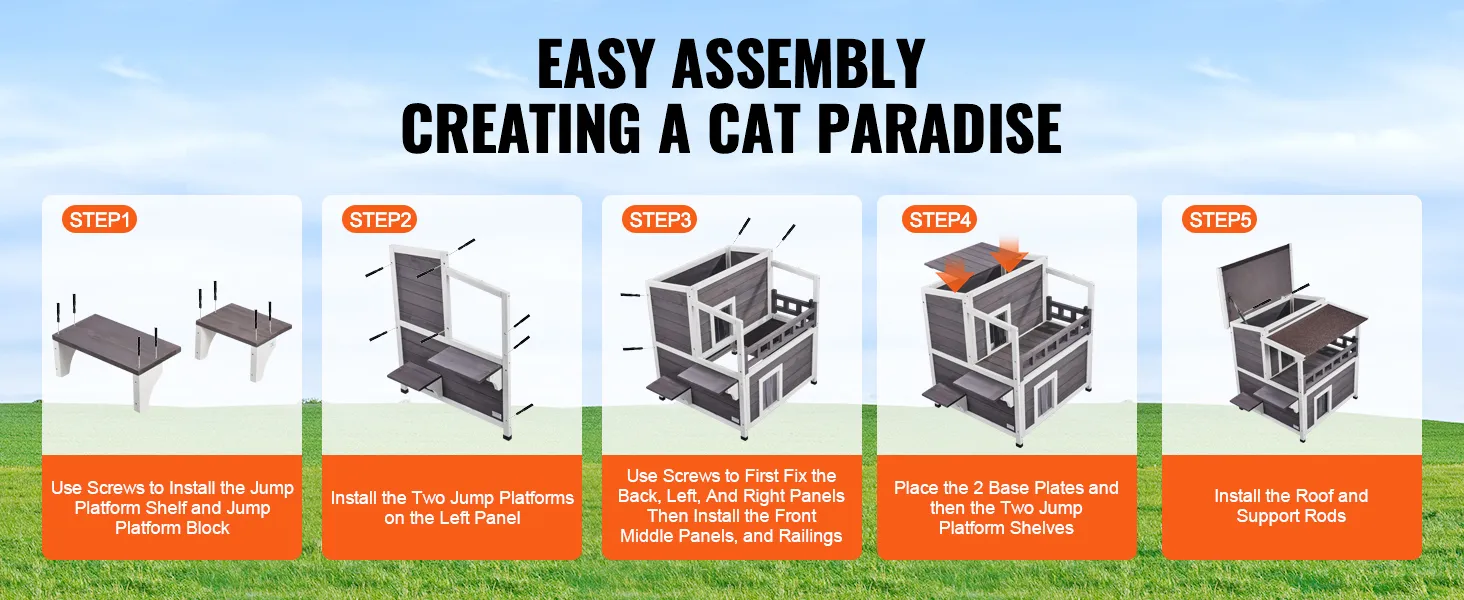 EASY ASSEMBLY
CREATING A CAT PARADISE

STEP1

Use Screws to Install the Jump Platform Shelf and Jump Platform Block

STEP2

Install the Two Jump Platforms on the Left Panel

STEP3

Use Screws to First Fix the Back, Left, And Right Panels Then Install the Front Middle Panels, and Railings

STEP4

Place the 2 Base Plates and then the Two Jump Platform Shelves

STEP5

Install the Roof and Support Rods