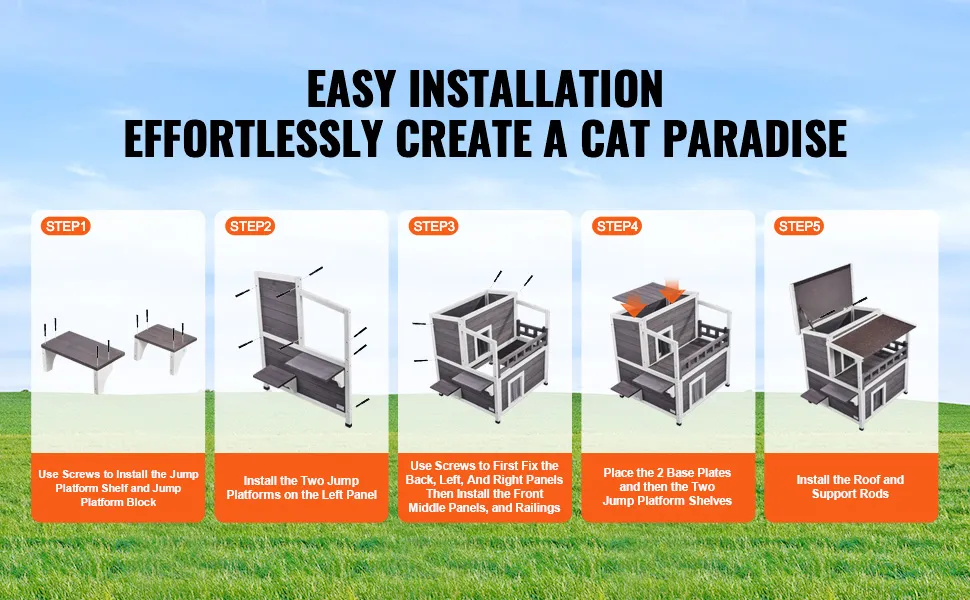 EASY INSTALLATION
EFFORTLESSLY CREATE A CAT PARADISE

STEP1

Use Screws to Install the Jump Platform Shelf and Jump Platform Block

STEP2

Install the Two Jump Platforms on the Left Panel

STEP3

Use Screws to First Fix the Back, Left, And Right Panels Then Install the Front Middle Panels, and Railings

STEP4

Place the 2 Base Plates and then the Two Jump Platform Shelves

STEP5

Install the Roof and Support Rods