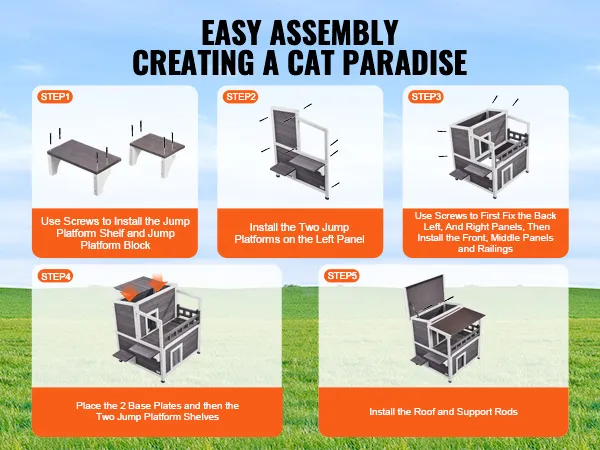 EASY ASSEMBLY
CREATING A CAT PARADISE

STEP1

Use Screws to Install the Jump Platform Shelf and Jump Platform Block

STEP2

Install the Two Jump Platforms on the Left Panel

STEP3

Use Screws to First Fix the Back Left, And Right Panels, Then Install the Front, Middle Panels and Railings

STEP4

Place the 2 Base Plates and then the Two Jump Platform Shelves

STEP5

Install the Roof and Support Rods