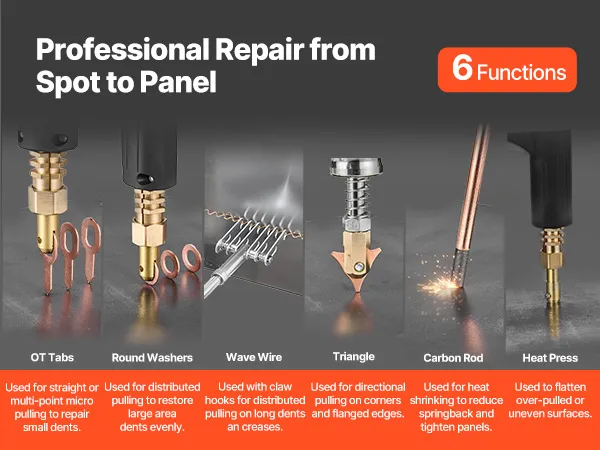 Professional Repair from Spot to Panel

6 Functions

OT Tabs

Used for straight or multi-point micro pulling to repair small dents.

Round Washers

Used for distributed pulling to restore large area dents evenly.

Wave Wire

Used with claw hooks for distributed pulling on long dents an creases.

Triangle

Used for directional pulling on corners and flanged edges.

Carbon Rod

Used for heat shrinking to reduce springback and tighten panels.

Heat Press

Used to flatten over-pulled or uneven surfaces.