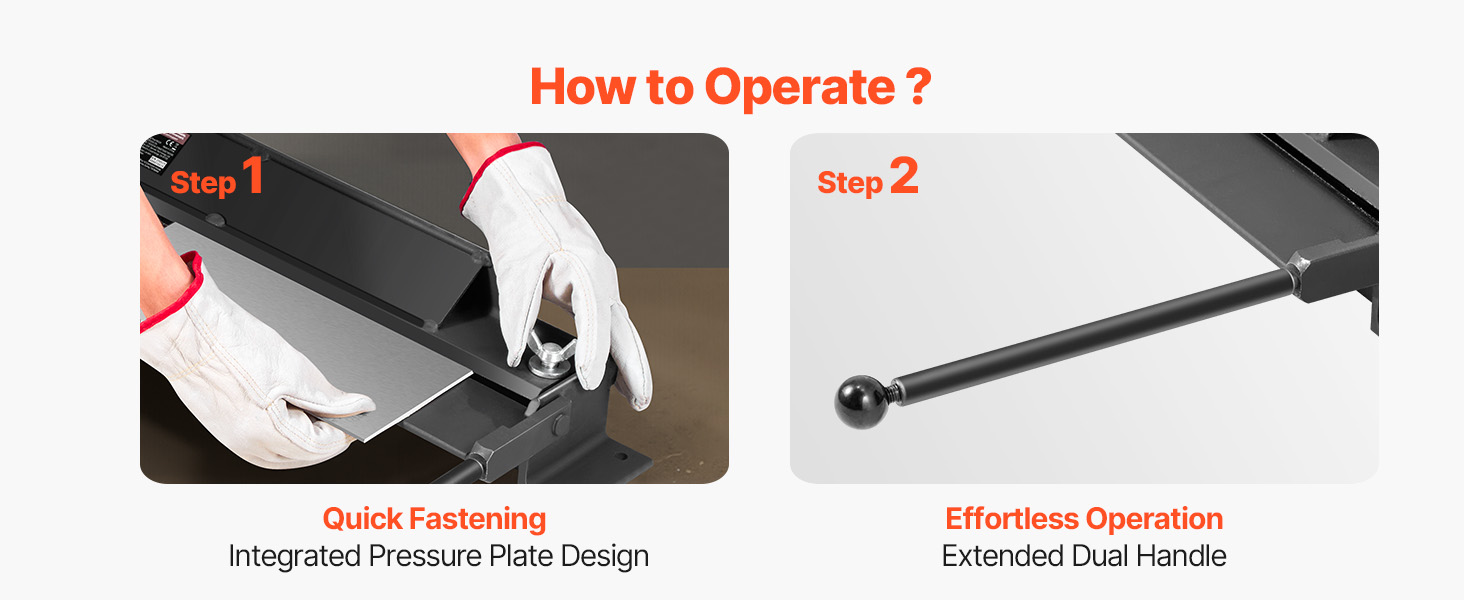 How to Operate ?

Step 1

Quick Fastening
Integrated Pressure Plate Design

Step 2

Effortless Operation
Extended Dual Handle