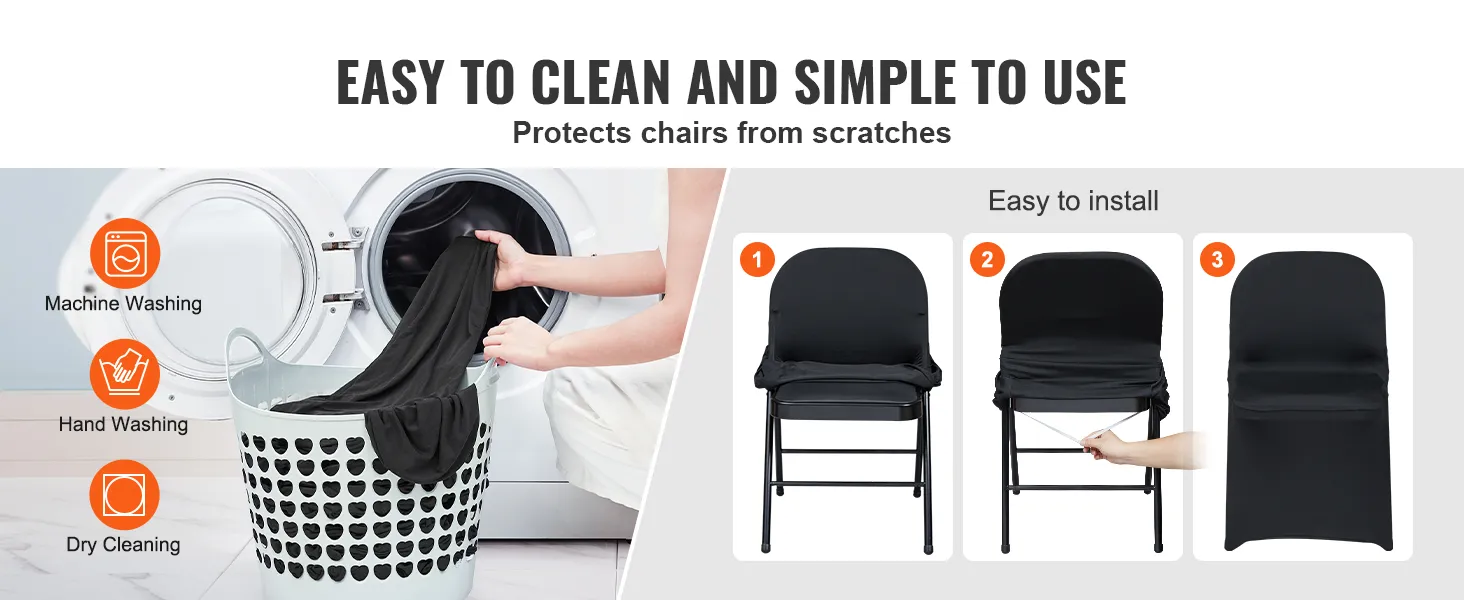 EASY TO CLEAN AND SIMPLE TO USE
Protects chairs from scratches

Machine Washing

Hand Washing

Dry Cleaning

Easy to install

1

2

3