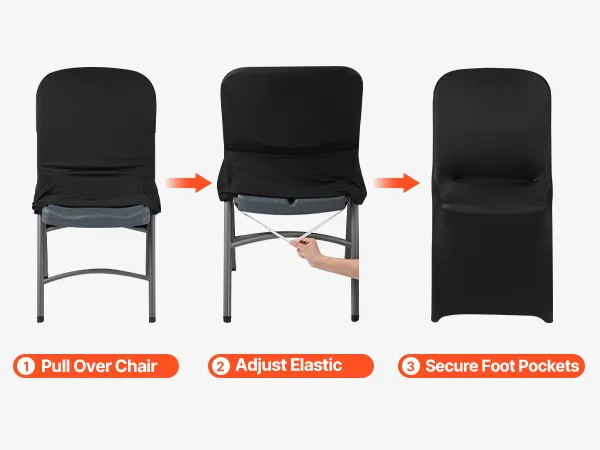 1 Pull Over Chair

2 Adjust Elastic

3 Secure Foot Pockets