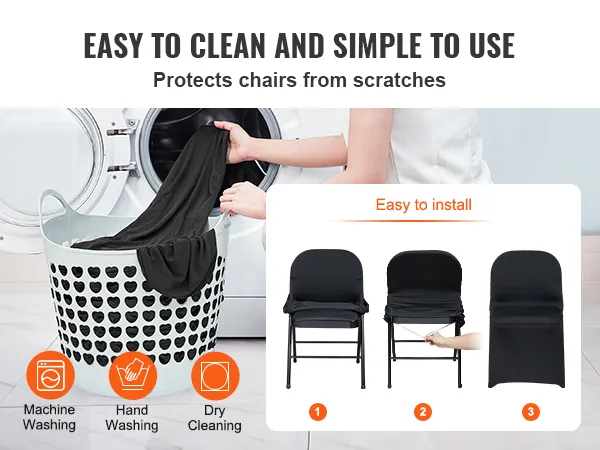 EASY TO CLEAN AND SIMPLE TO USE
Protects chairs from scratches

Easy to install

1
2
3

Machine Washing
Hand Washing
Dry Cleaning