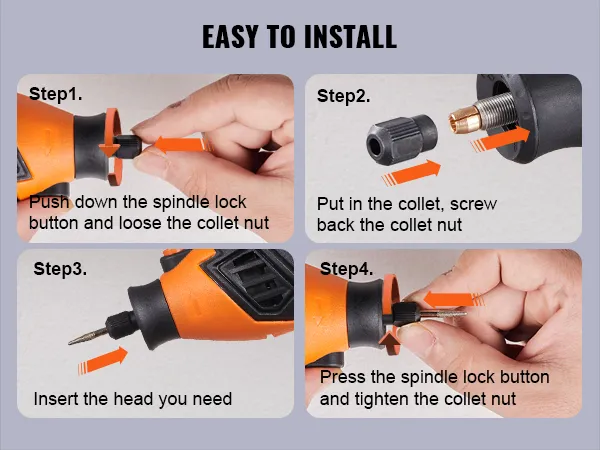 EASY TO INSTALL

Step1.

Push down the spindle lock button and loose the collet nut

Step2.

Put in the collet, screw back the collet nut

Step3.

Insert the head you need

Step4.

Press the spindle lock button and tighten the collet nut