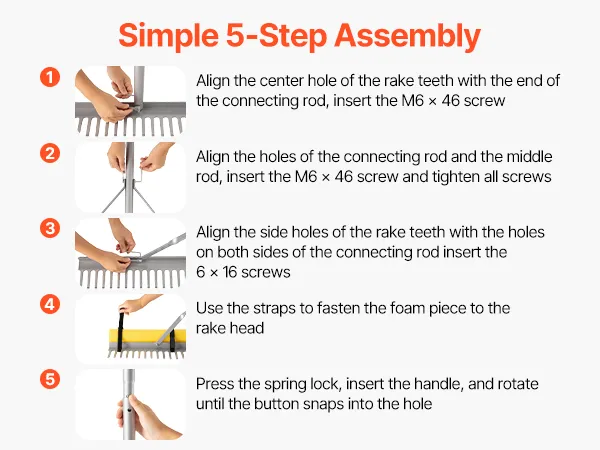 Simple 5-Step Assembly

1
Align the center hole of the rake teeth with the end of the connecting rod, insert the M6 × 46 screw

2
Align the holes of the connecting rod and the middle rod, insert the M6 × 46 screw and tighten all screws

3
Align the side holes of the rake teeth with the holes on both sides of the connecting rod insert the 6 × 16 screws

4
Use the straps to fasten the foam piece to the rake head

5
Press the spring lock, insert the handle, and rotate until the button snaps into the hole