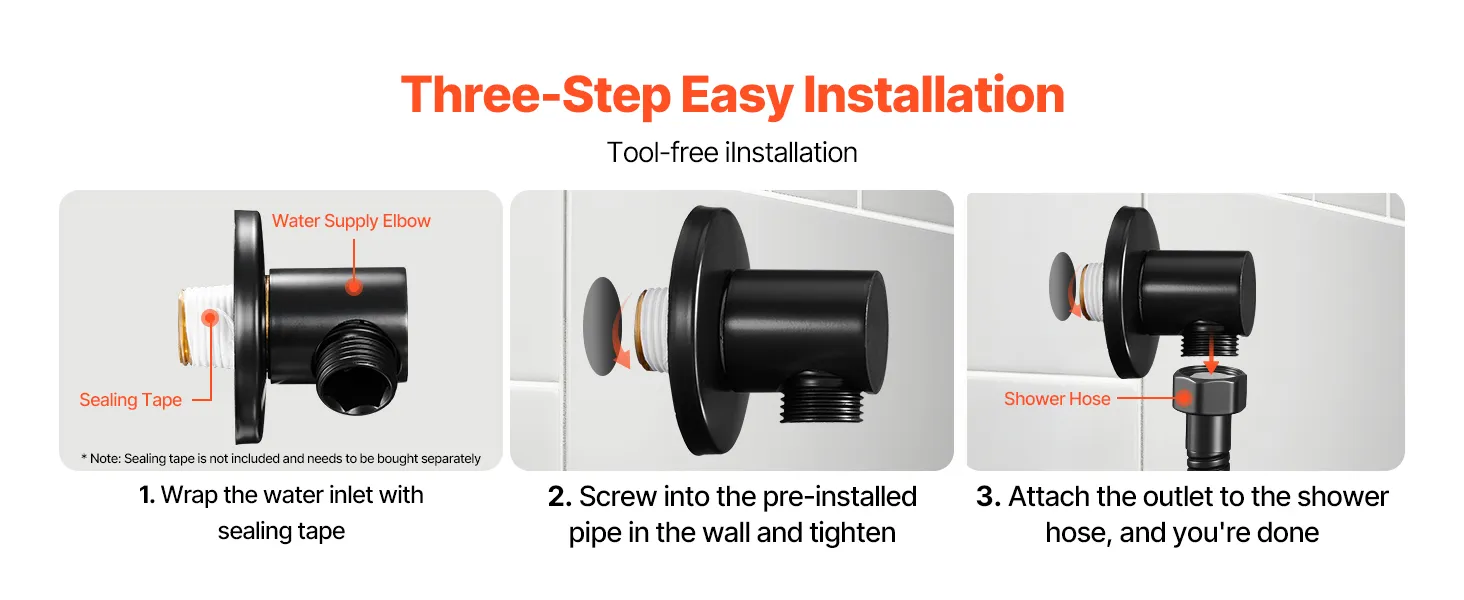 Three-Step Easy Installation

Tool-free iInstallation

Water Supply Elbow

Sealing Tape

* Note: Sealing tape is not included and needs to be bought separately

1. Wrap the water inlet with sealing tape

2. Screw into the pre-installed pipe in the wall and tighten

Shower Hose

3. Attach the outlet to the shower hose, and you're done