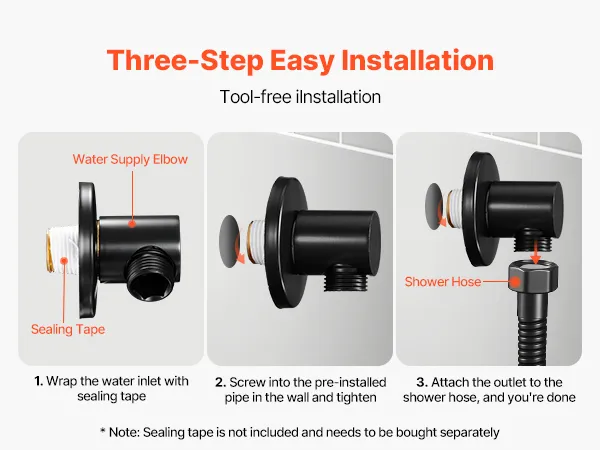 Three-Step Easy Installation

Tool-free iInstallation

Water Supply Elbow

Sealing Tape

Shower Hose

1. Wrap the water inlet with sealing tape

2. Screw into the pre-installed pipe in the wall and tighten

3. Attach the outlet to the shower hose, and you're done

* Note: Sealing tape is not included and needs to be bought separately